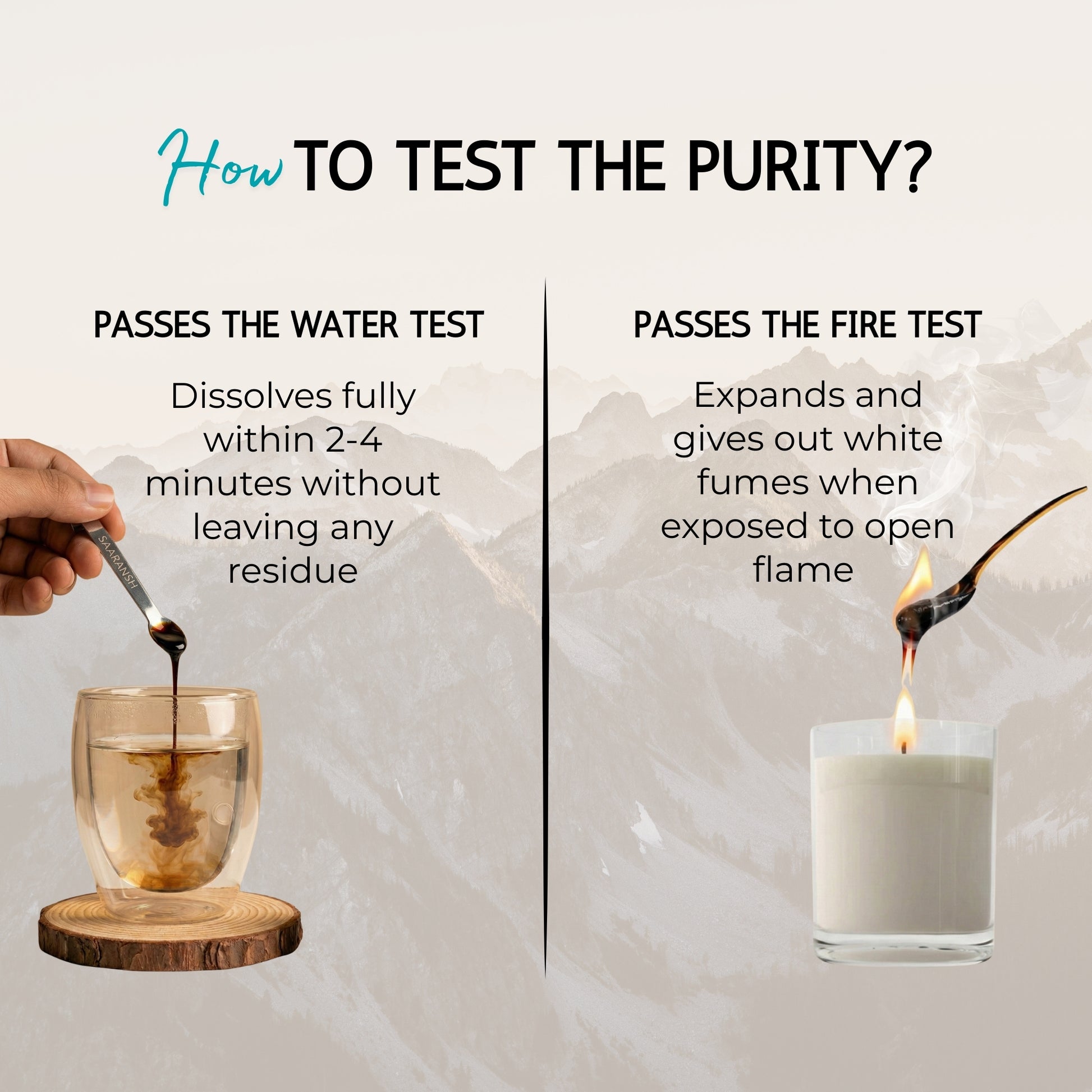 How TO TEST THE PURITY?

PASSES THE WATER TEST

Dissolves fully within 2-4 minutes without leaving any residue

SAARANSH

PASSES THE FIRE TEST

Expands and gives out white fumes when exposed to open flame