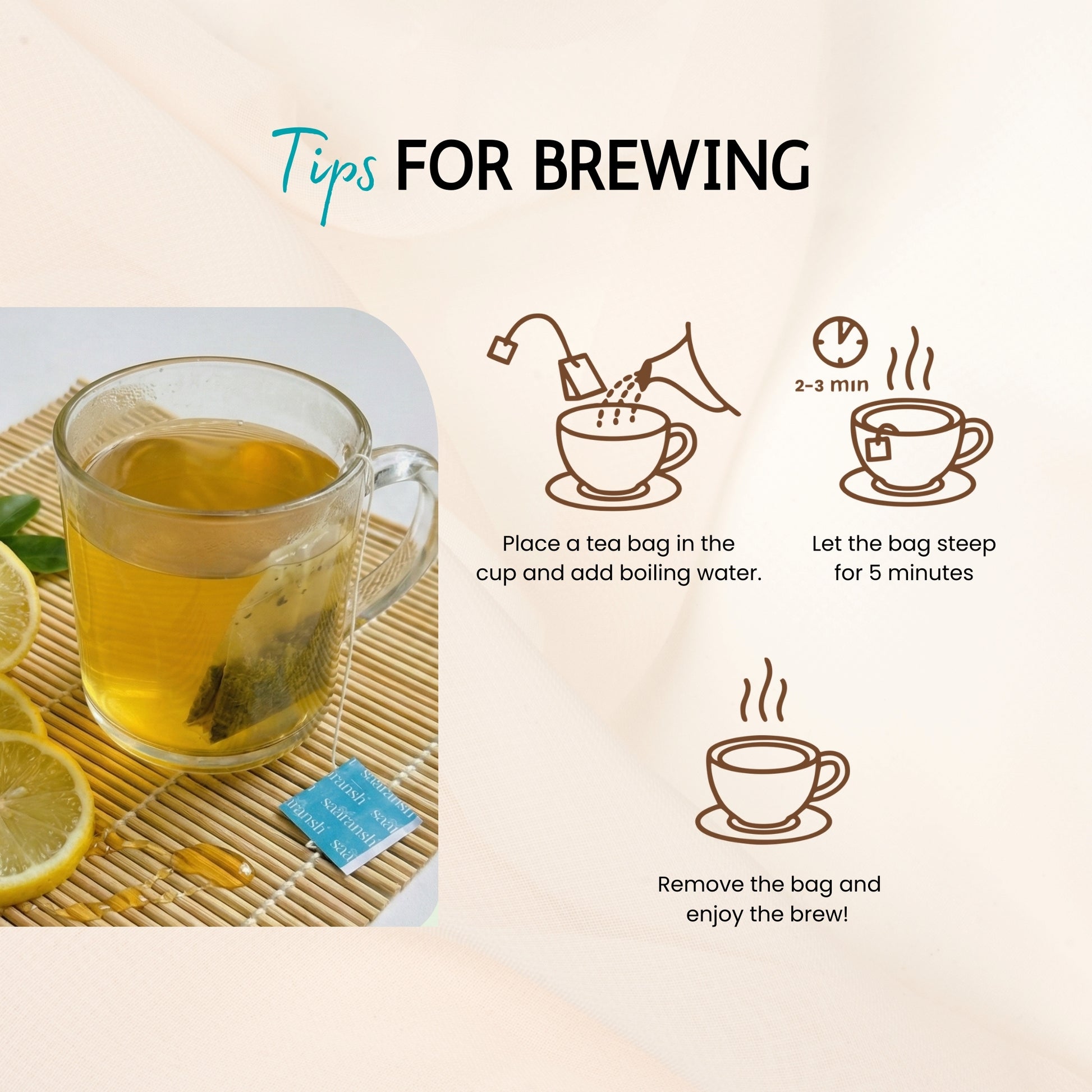 Tips FOR BREWING

saaransh saaransh saaransh

2-3 min

Place a tea bag in the cup and add boiling water.

Let the bag steep for 5 minutes

Remove the bag and enjoy the brew!